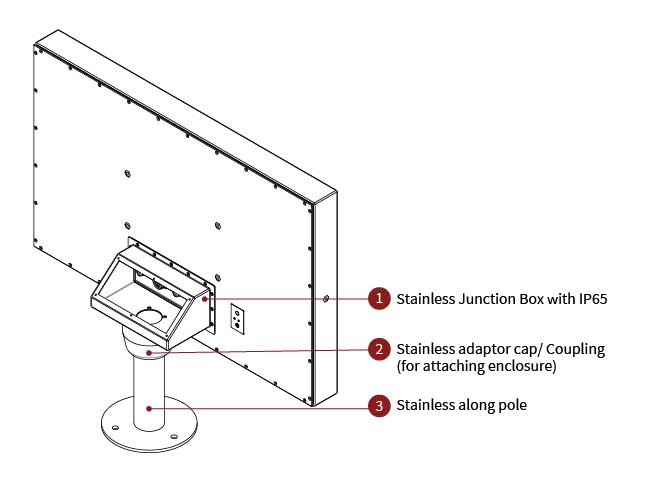 1 Stainless Junction Box with IP65

2 Stainless adaptor cap/ Coupling (for attaching enclosure)

3 Stainless along pole